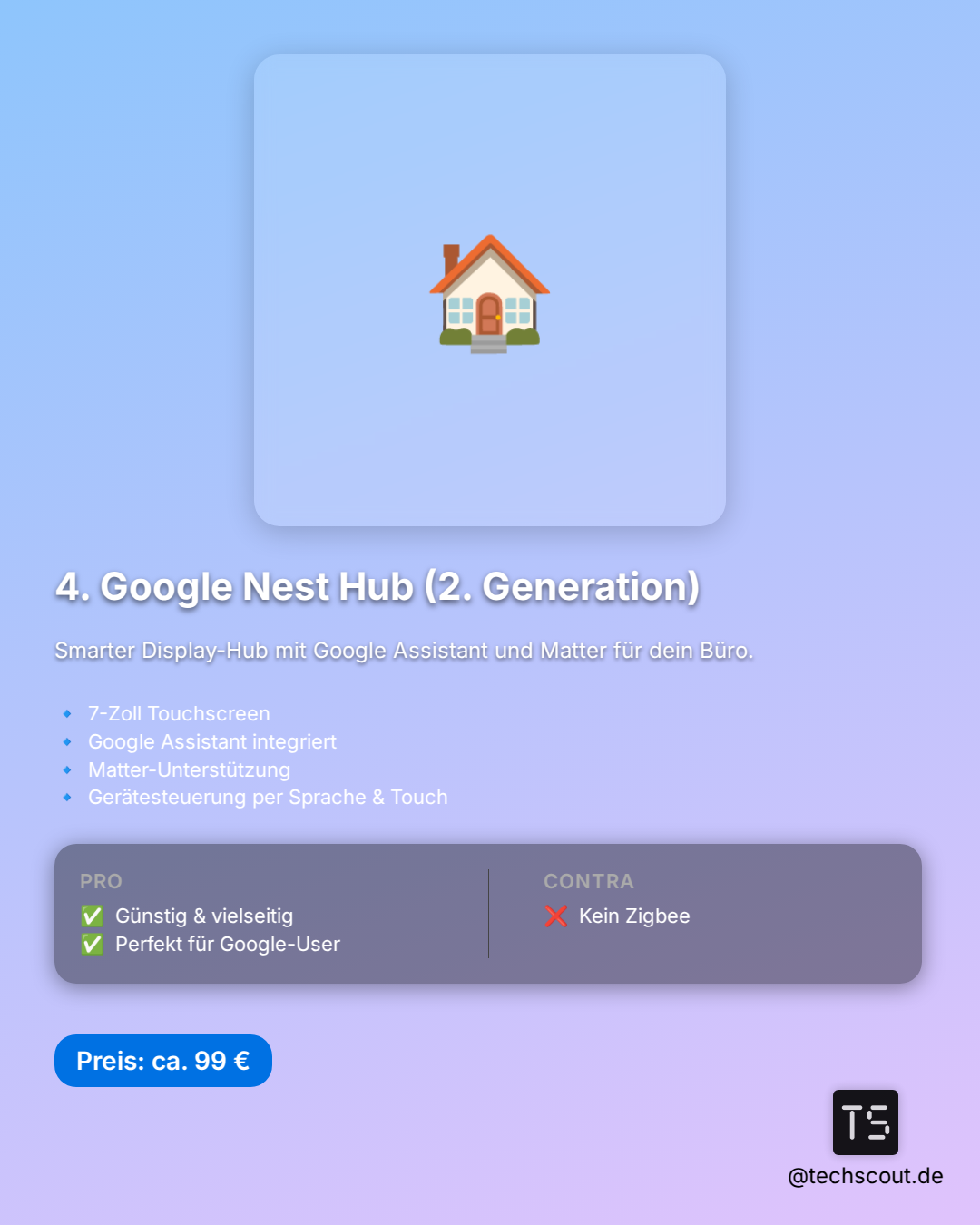 4. Google Nest Hub (2. Generation)

Smarter Display-Hub mit Google Assistant und Matter für dein Büro.

• 7-Zoll Touchscreen
• Google Assistant integriert
• Matter-Unterstützung
• Gerätesteuerung per Sprache & Touch

PRO
✅ Günstig & vielseitig
✅ Perfekt für Google-User

CONTRA
❌ Kein Zigbee

Preis: ca. 99 €

TS
@techscout.de